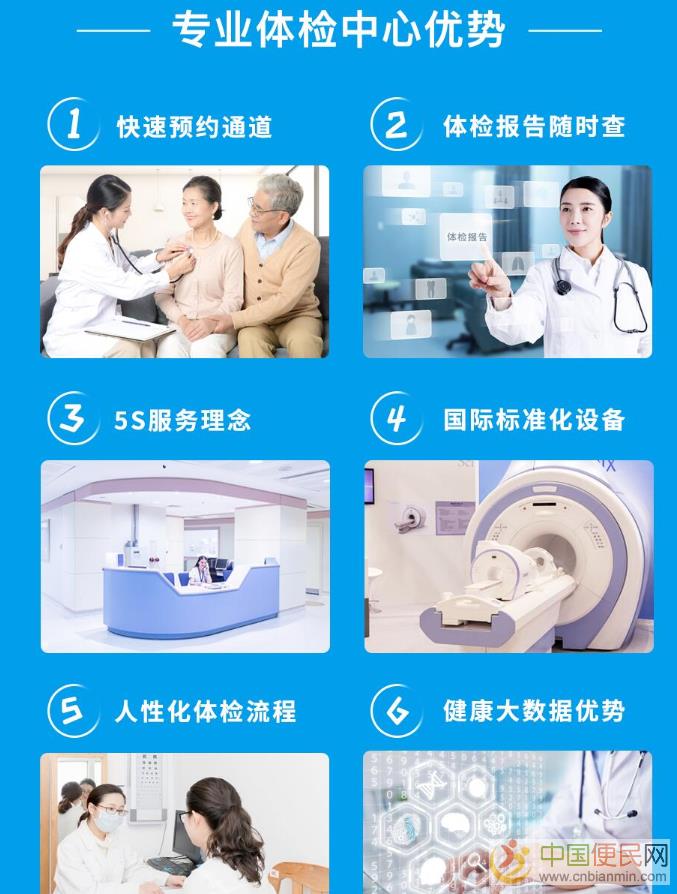 专业体检中心优势

1 快速预约通道

2 体检报告随时查

体检报告

3 5S服务理念

4 国际标准化设备

5 人性化体检流程

6 健康大数据优势

中国便民网
www.cnbianmin.com