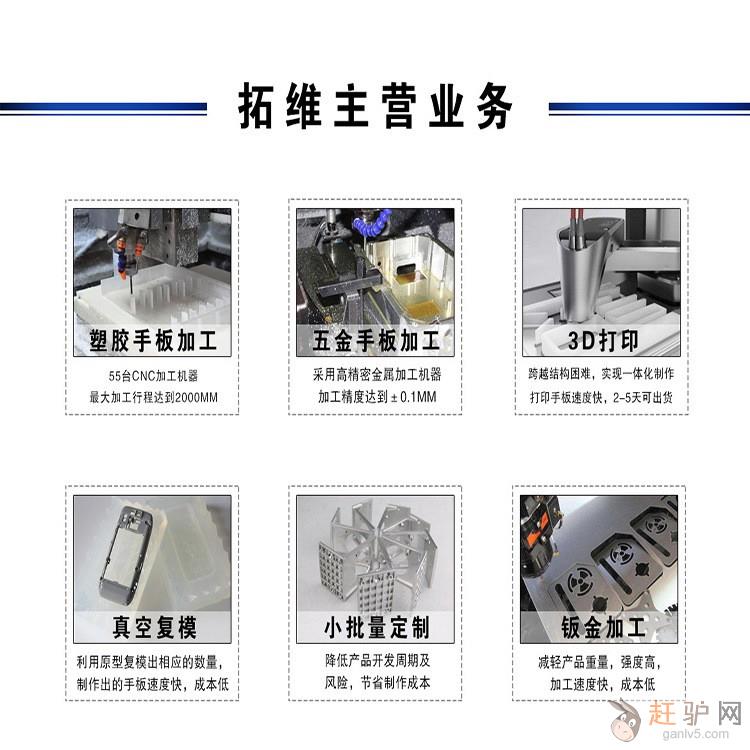 拓维主营业务

塑胶手板加工

55台CNC加工机器
最大加工行程达到2000MM

五金手板加工

采用高精密金属加工机器
加工精度达到±0.1MM

3D打印

跨越结构困难，实现一体化制作
打印手板速度快，2-5天可出货

真空复模

利用原型复模出相应的数量，
制作出的手板速度快，成本低

小批量定制

降低产品开发周期及
风险，节省制作成本

钣金加工

减轻产品重量，强度高，
加工速度快，成本低

赶驴网
ganlv5.com