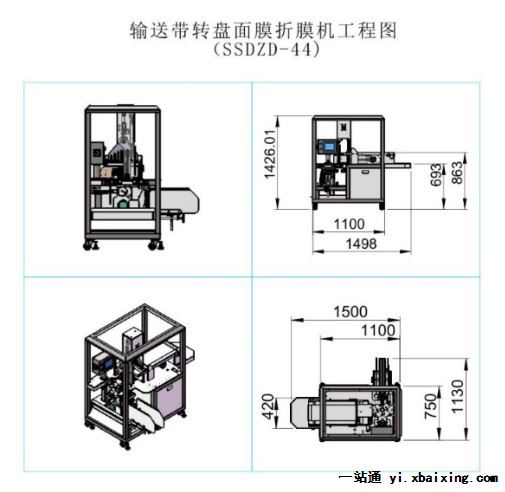 输送带转盘面膜折膜机工程图
(SSDZD-44)

1426.01
693
863
1100
1498

1500
1100
420
750
1130

一站通 yi.xbaixing.com