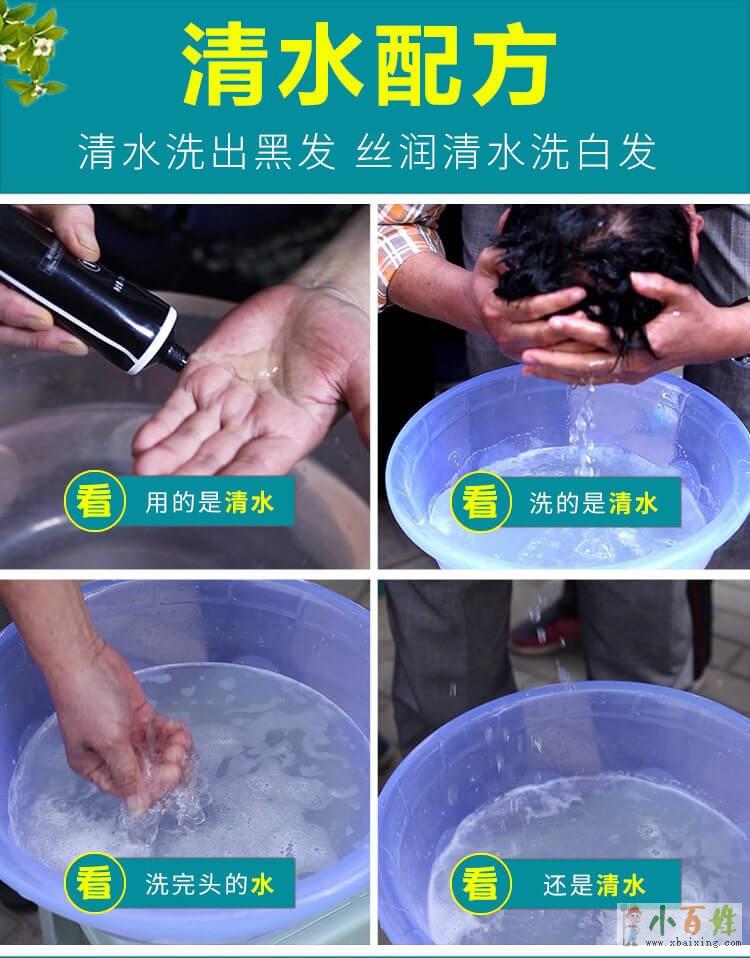 清水配方

清水洗出黑发 丝润清水洗白发

看 用的是清水

看 洗的是清水

看 洗完头的水

看 还是清水

小百姓
www.xbaixing.com