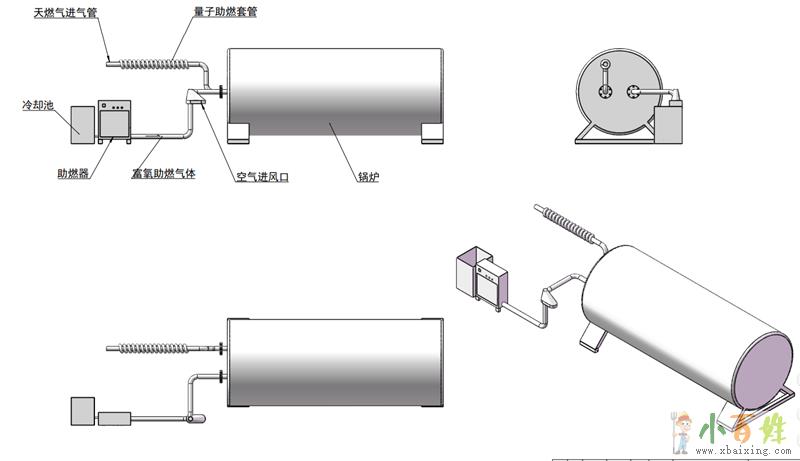 天燃气进气管
量子助燃套管
冷却池
助燃器
富氧助燃气体
空气进风口
锅炉
小百姓
www.xbaixing.com