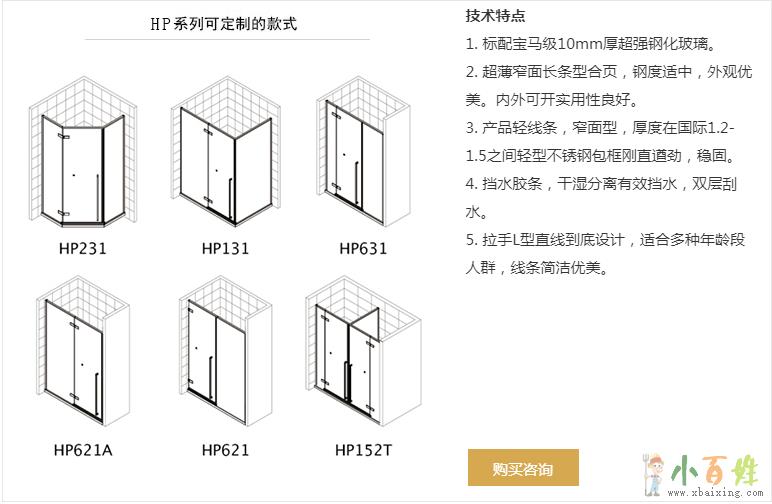 HP系列可定制的款式

HP231

HP131

HP631

HP621A

HP621

HP152T

技术特点

1. 标配宝马级10mm厚超强钢化玻璃。

2. 超薄窄面长条型合页，钢度适中，外观优美。内外可开实用性良好。

3. 产品轻线条，窄面型，厚度在国际1.2-1.5之间轻型不锈钢包框刚直遒劲，稳固。

4. 挡水胶条，干湿分离有效挡水，双层刮水。

5. 拉手L型直线到底设计，适合多种年龄段人群，线条简洁优美。

购买咨询

小百姓

www.xbaixing.com