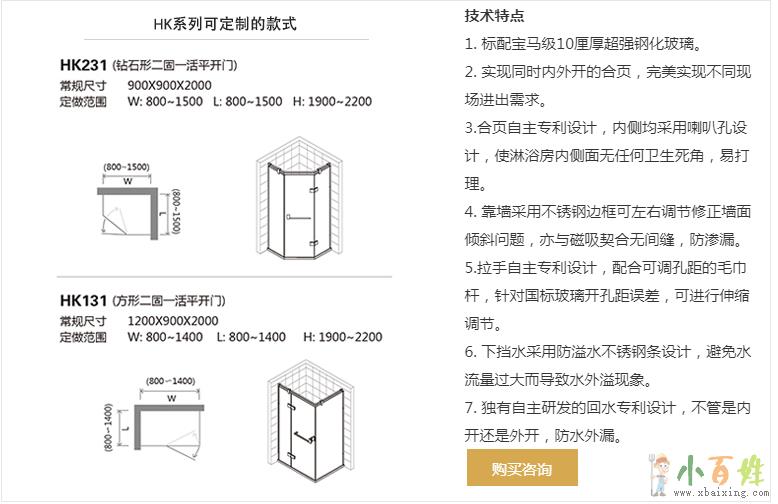 HK系列可定制的款式

HK231 (钻石形二固一活平开门)
常规尺寸 900X900X2000
定做范围 W: 800~1500 L: 800~1500 H: 1900~2200

(800~1500)
W
L
(800~1500)

HK131 (方形二固一活平开门)
常规尺寸 1200X900X2000
定做范围 W: 800~1400 L: 800~1400 H: 1900~2200

(800~1400)
W
L
(800~1400)

技术特点

1. 标配宝马级10厘厚超强钢化玻璃。

2. 实现同时内外开的合页，完美实现不同现场进出需求。

3.合页自主专利设计，内侧均采用喇叭孔设计，使淋浴房内侧面无任何卫生死角，易打理。

4. 靠墙采用不锈钢边框可左右调节修正墙面倾斜问题，亦与磁吸契合无间缝，防渗漏。

5.拉手自主专利设计，配合可调孔距的毛巾杆，针对国标玻璃开孔距误差，可进行伸缩调节。

6. 下挡水采用防溢水不锈钢条设计，避免水流量过大而导致水外溢现象。

7. 独有自主研发的回水专利设计，不管是内开还是外开，防水外漏。

购买咨询

小百姓
www.xbaixing.com