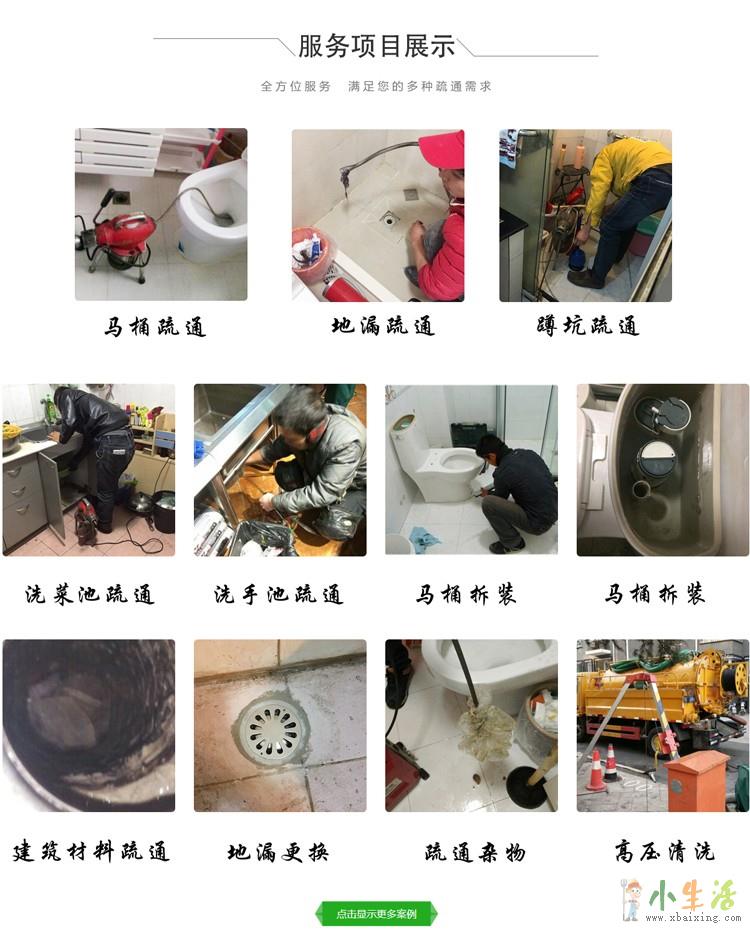 服务项目展示

全方位服务　满足您的多种疏通需求

马桶疏通

地漏疏通

蹲坑疏通

洗菜池疏通

洗手池疏通

马桶拆装

马桶拆装

建筑材料疏通

地漏更换

疏通杂物

高压清洗

点击显示更多案例

小生活
www.xbaixing.com