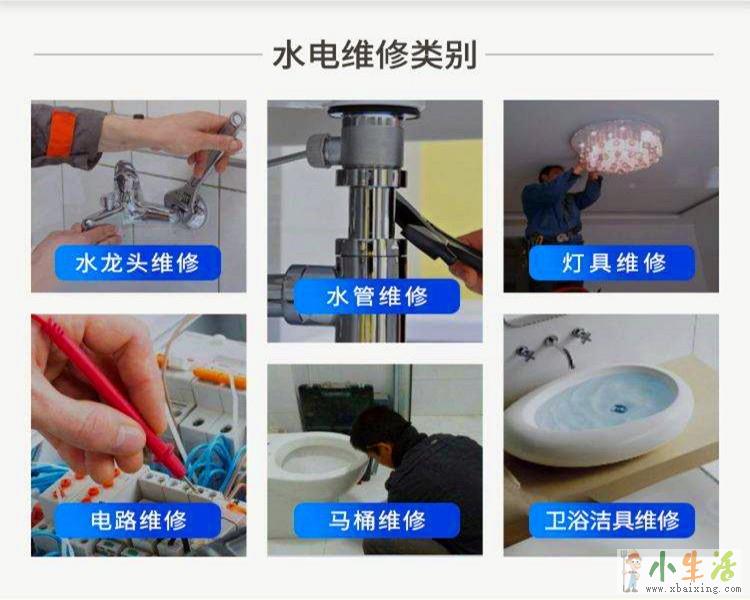 水电维修类别

水龙头维修

水管维修

灯具维修

电路维修

马桶维修

卫浴洁具维修

小生活
www.xbaixing.com