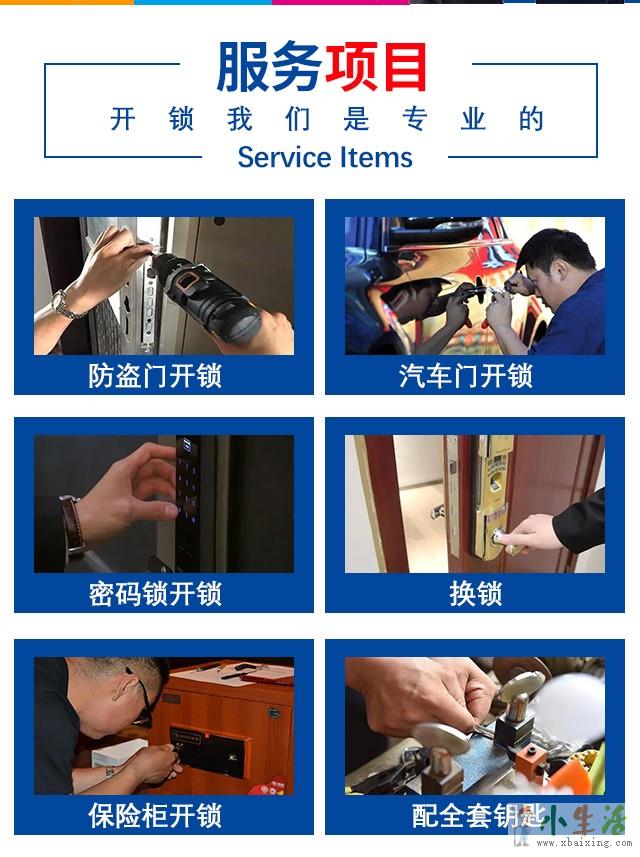 服务项目
开锁我们是专业的
Service Items

防盗门开锁

汽车门开锁

密码锁开锁

换锁

保险柜开锁

配全套钥匙

小生活
www.xbaixing.com